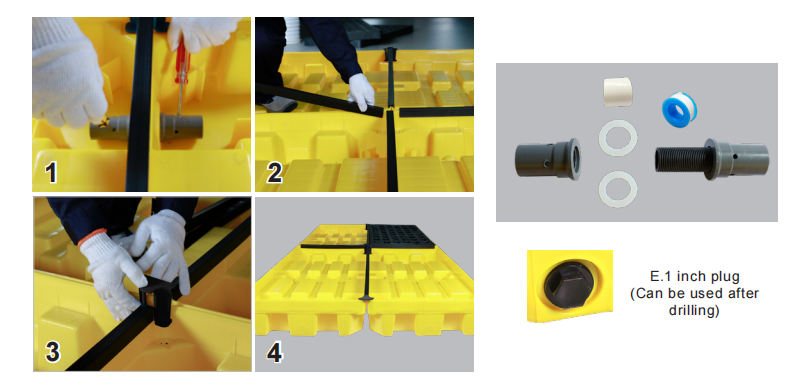 1

2

3

4

E.1 inch plug
(Can be used after drilling)